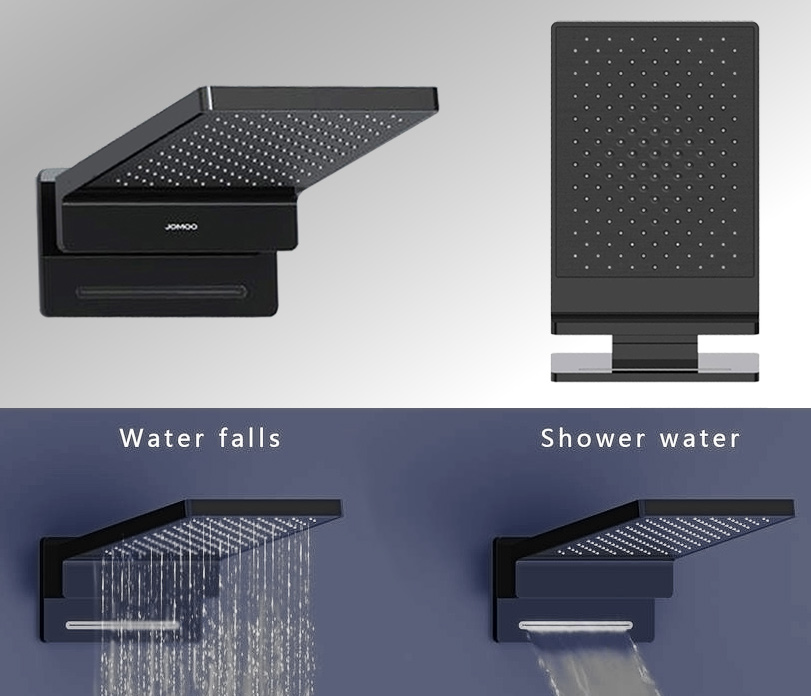 JOMOO

Water falls

Shower water